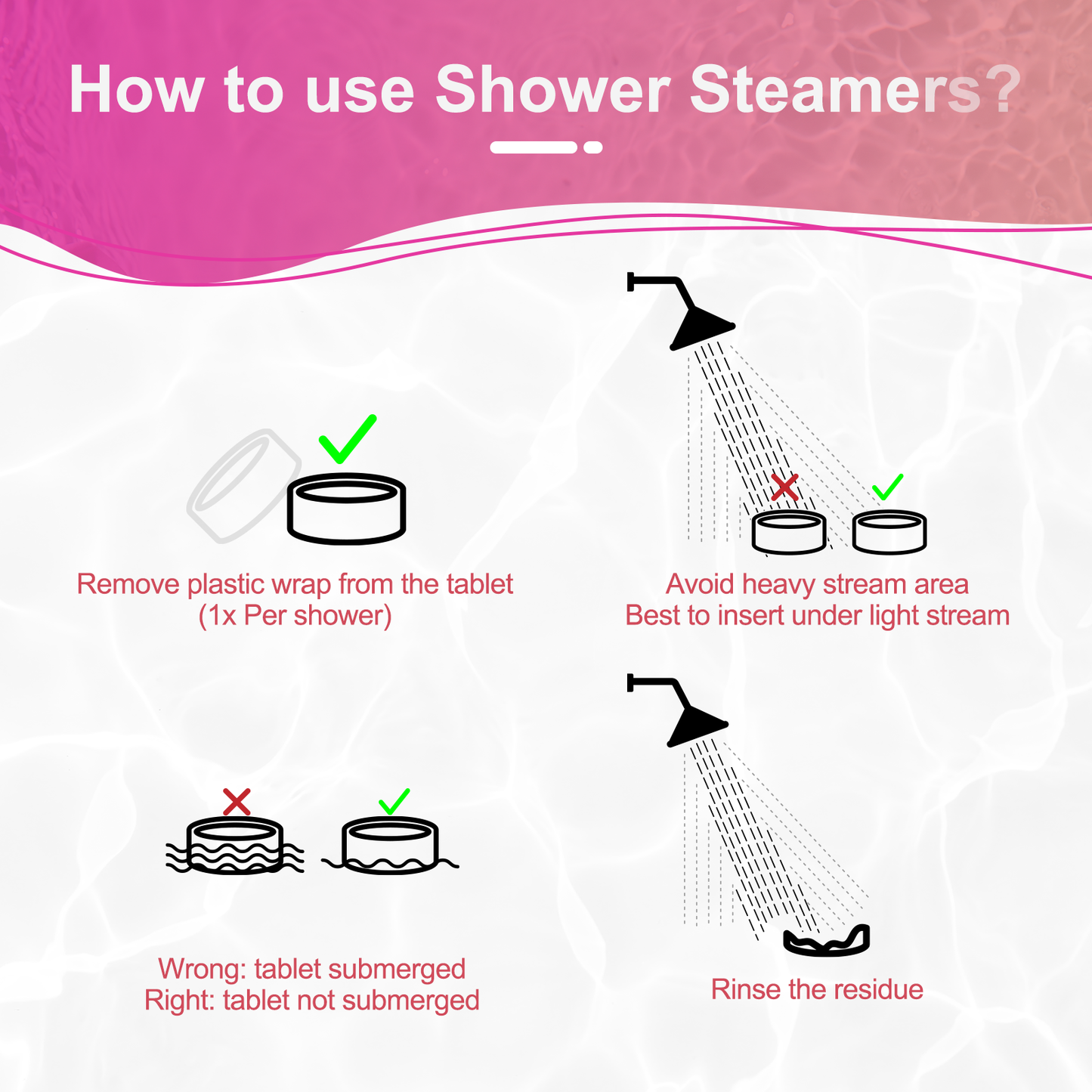 How to use Shower Steamers?

Remove plastic wrap from the tablet
(1x Per shower)

Avoid heavy stream area
Best to insert under light stream

Wrong: tablet submerged
Right: tablet not submerged

Rinse the residue