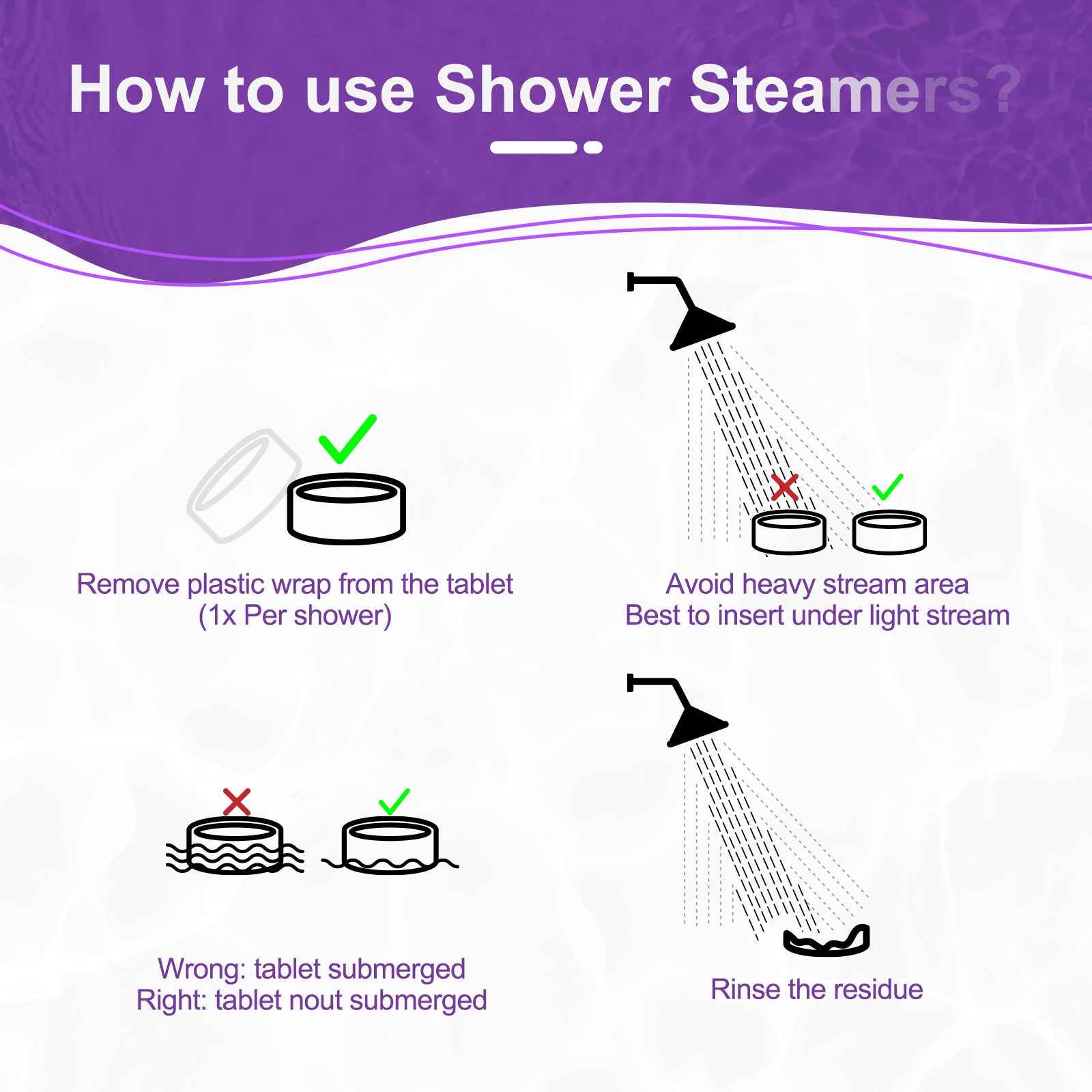 How to use Shower Steamers?

Remove plastic wrap from the tablet (1x Per shower)

Avoid heavy stream area
Best to insert under light stream

Wrong: tablet submerged
Right: tablet nout submerged

Rinse the residue