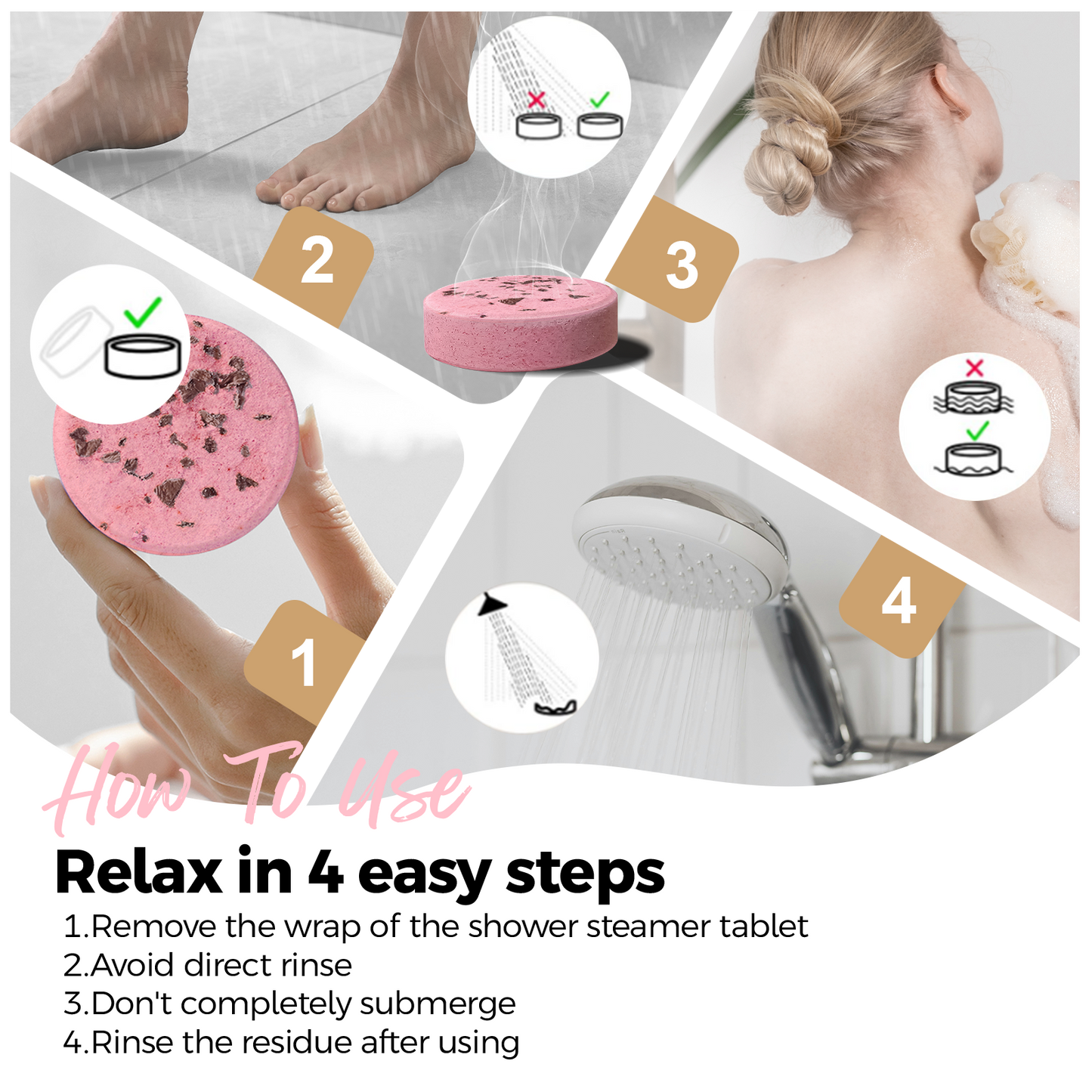 2

3

1

4

How To Use

Relax in 4 easy steps

1.Remove the wrap of the shower steamer tablet
2.Avoid direct rinse
3.Don't completely submerge
4.Rinse the residue after using