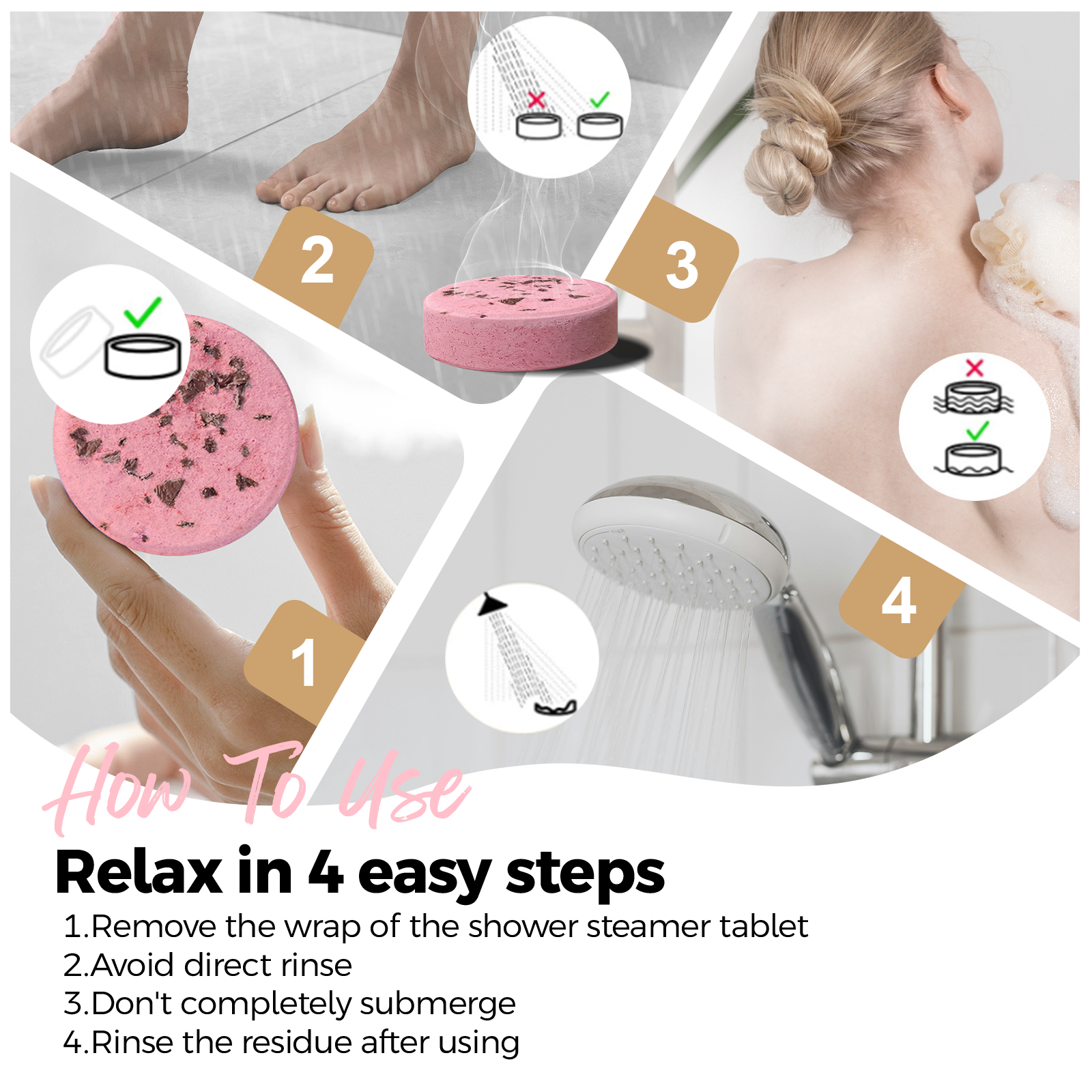 2

3

1

4

How To Use

Relax in 4 easy steps

1.Remove the wrap of the shower steamer tablet
2.Avoid direct rinse
3.Don't completely submerge
4.Rinse the residue after using