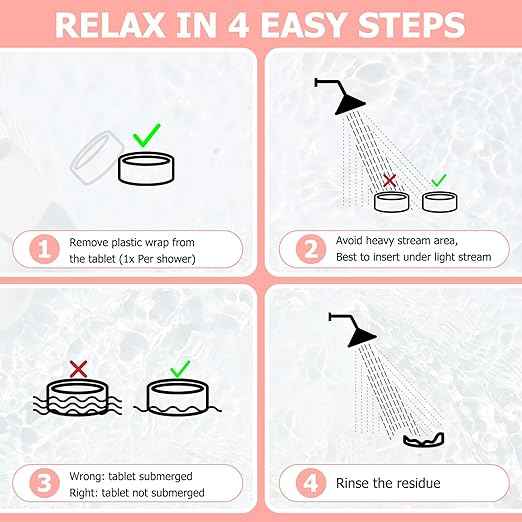 RELAX IN 4 EASY STEPS

1 Remove plastic wrap from the tablet (1x Per shower)

2 Avoid heavy stream area, Best to insert under light stream

3 Wrong: tablet submerged Right: tablet not submerged

4 Rinse the residue