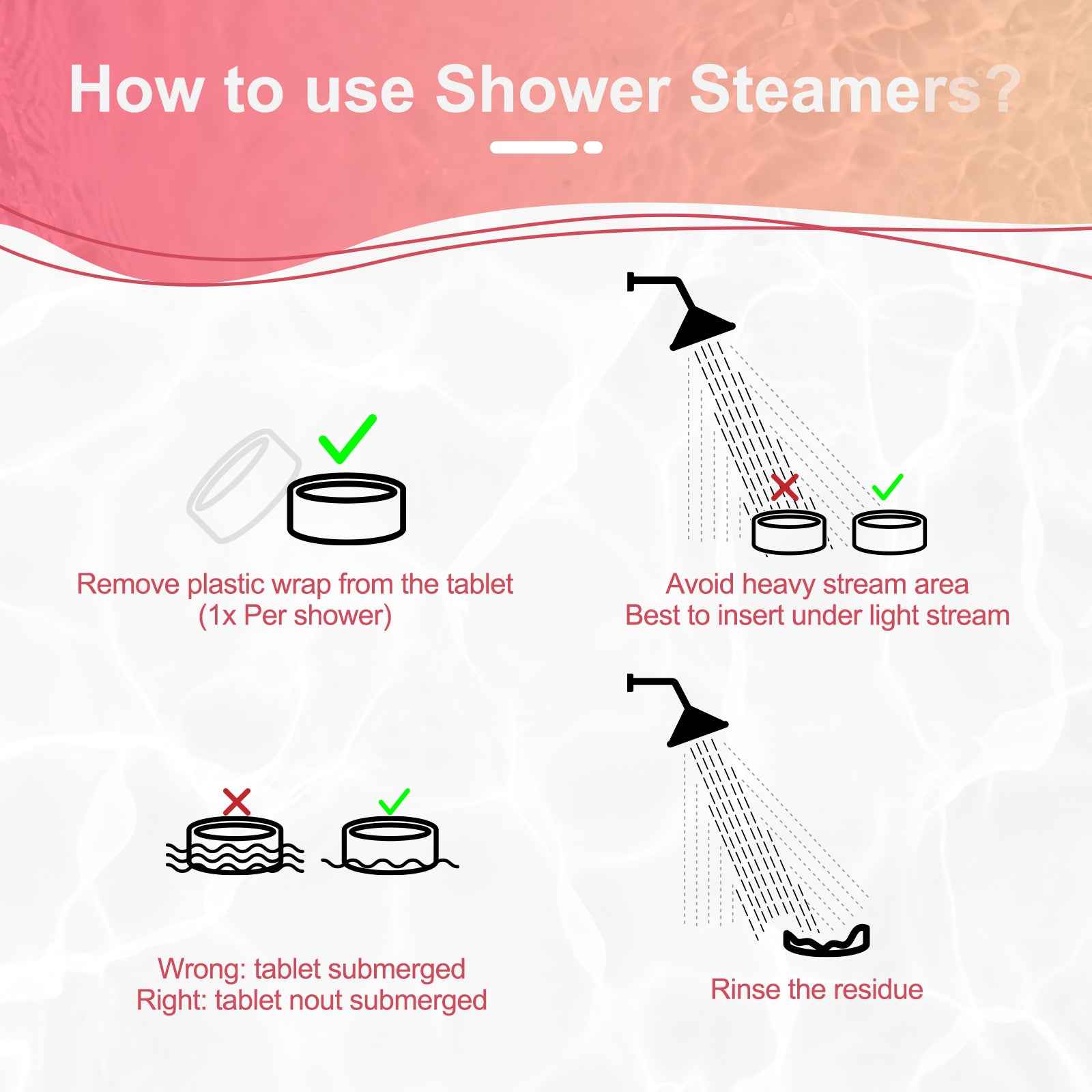 How to use Shower Steamers?

Remove plastic wrap from the tablet
(1x Per shower)

Avoid heavy stream area
Best to insert under light stream

Wrong: tablet submerged
Right: tablet nout submerged

Rinse the residue